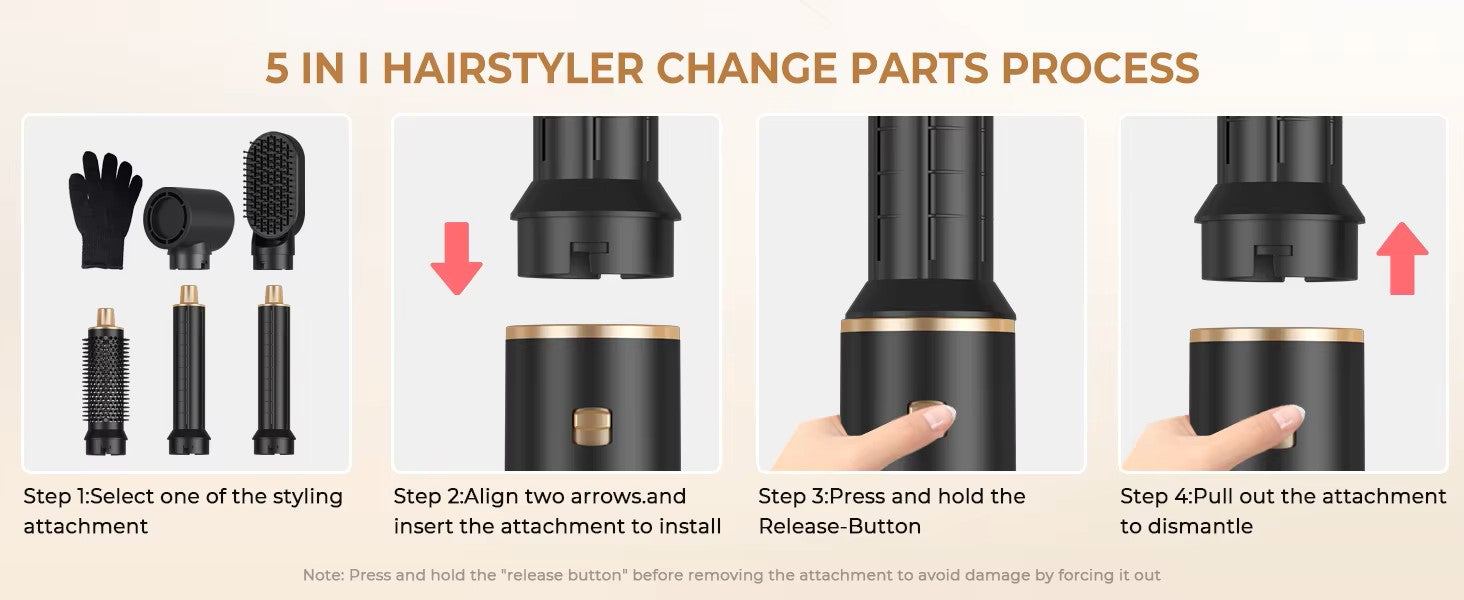 5 IN I HAIRSTYLER CHANGE PARTS PROCESS

Step 1:Select one of the styling attachment

Step 2:Align two arrows.and insert the attachment to install

Step 3:Press and hold the Release-Button

Step 4:Pull out the attachment to dismantle

Note: Press and hold the "release button" before removing the attachment to avoid damage by forcing it out